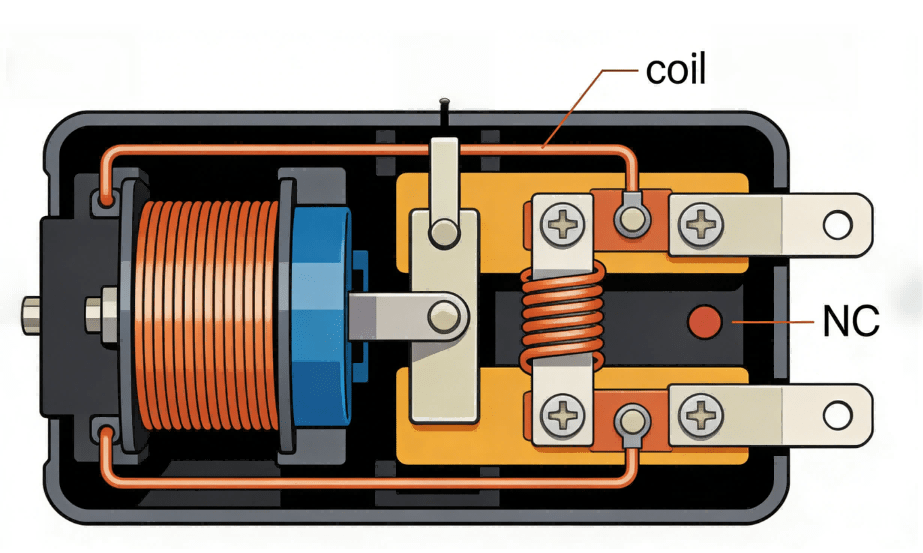 coil

NC