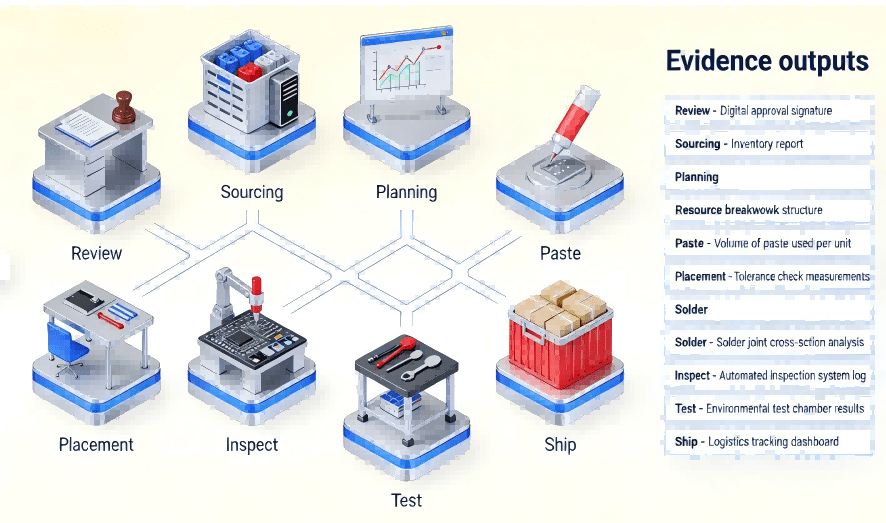 Sourcing

Planning

Review

Paste

Placement

Inspect

Ship

Test

Evidence outputs

Review - Digital approval signature

Sourcing - Inventory report

Planning

Resource breakwowk structure

Paste - Volume of paste used per unit

Placement - Tolerance check measurements

Solder

Solder - Solder joint cross-section analysis

Inspect - Automated inspection system log

Test - Environmental test chamber results

Ship - Logistics tracking dashboard