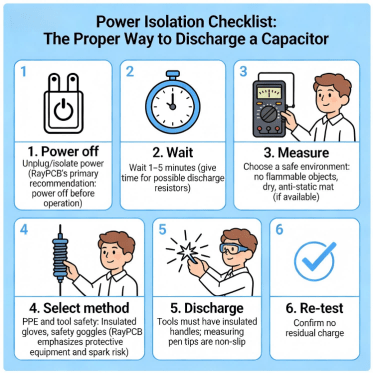 Power Isolation Checklist:
The Proper Way to Discharge a Capacitor

1

1. Power off
Unplug/isolate power (RayPCB's primary recommendation: power off before operation)

2

2. Wait
Wait 1–5 minutes (give time for possible discharge resistors)

3

3. Measure
Choose a safe environment: no flammable objects, dry, anti-static mat (if available)

4

4. Select method
PPE and tool safety: Insulated gloves, safety goggles (RayPCB emphasizes protective equipment and spark risk)

5

5. Discharge
Tools must have insulated handles; measuring pen tips are non-slip

6

6. Re-test
Confirm no residual charge