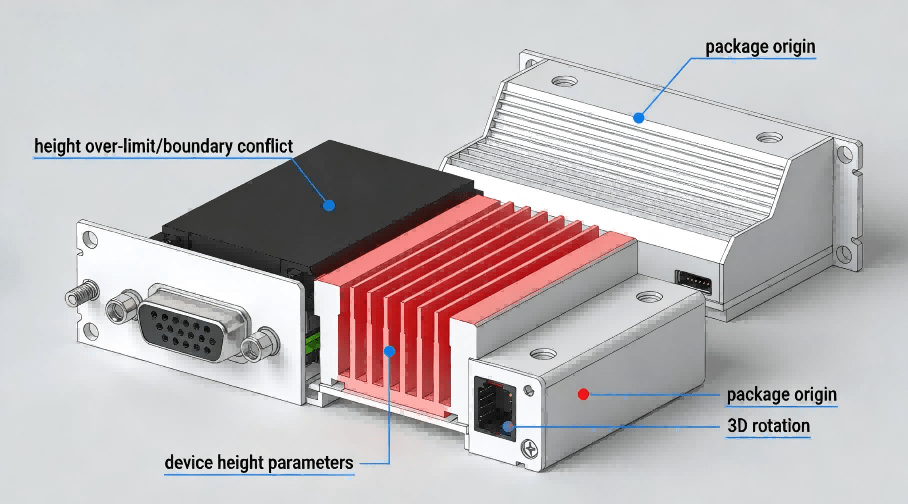 package origin

height over-limit/boundary conflict

package origin

3D rotation

device height parameters